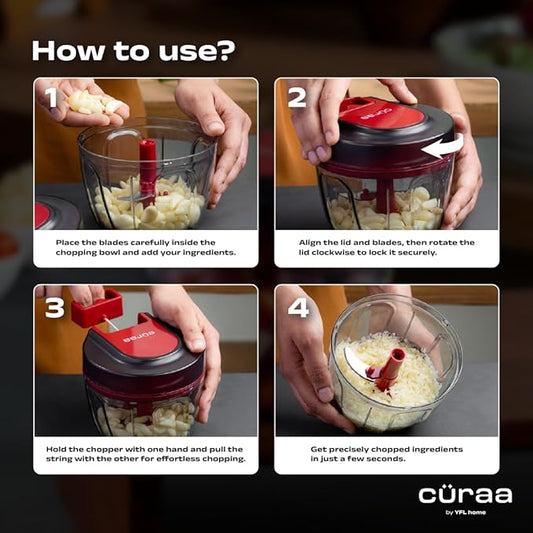 How to use?

1

Place the blades carefully inside the chopping bowl and add your ingredients.

2

cüraa

Align the lid and blades, then rotate the lid clockwise to lock it securely.

3

cüraa

Hold the chopper with one hand and pull the string with the other for effortless chopping.

4

Get precisely chopped ingredients in just a few seconds.

cüraa
by YFL home